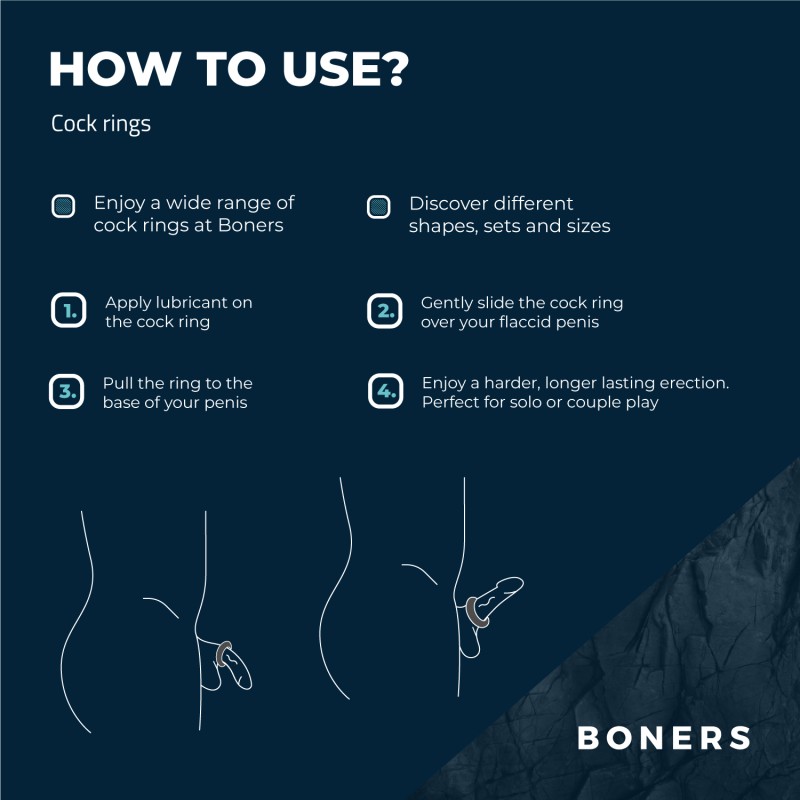 HOW TO USE?

Cock rings

Enjoy a wide range of cock rings at Boners

Discover different shapes, sets and sizes

1. Apply lubricant on the cock ring

2. Gently slide the cock ring over your flaccid penis

3. Pull the ring to the base of your penis

4. Enjoy a harder, longer lasting erection. Perfect for solo or couple play

BONERS