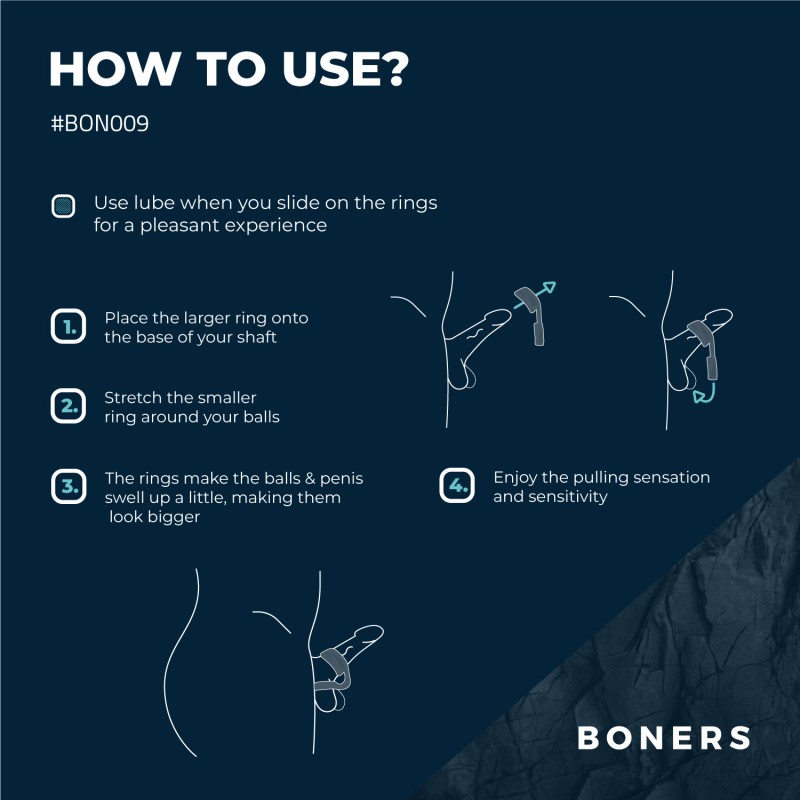 HOW TO USE?

#BON009

Use lube when you slide on the rings for a pleasant experience

1. Place the larger ring onto the base of your shaft

2. Stretch the smaller ring around your balls

3. The rings make the balls & penis swell up a little, making them look bigger

4. Enjoy the pulling sensation and sensitivity

BONERS