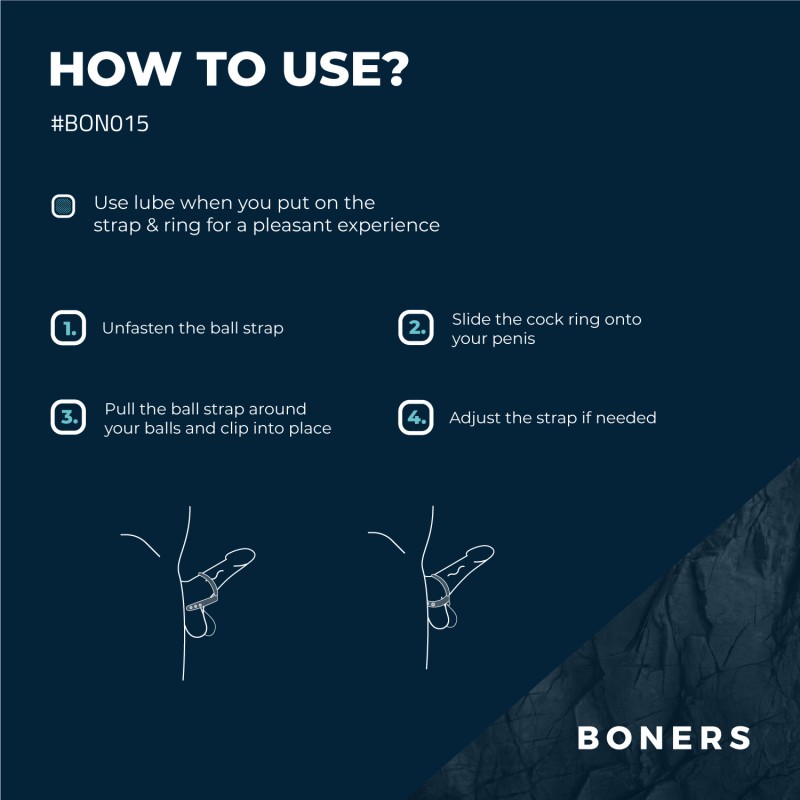 HOW TO USE?

#BON015

Use lube when you put on the strap & ring for a pleasant experience

1. Unfasten the ball strap

2. Slide the cock ring onto your penis

3. Pull the ball strap around your balls and clip into place

4. Adjust the strap if needed

BONERS