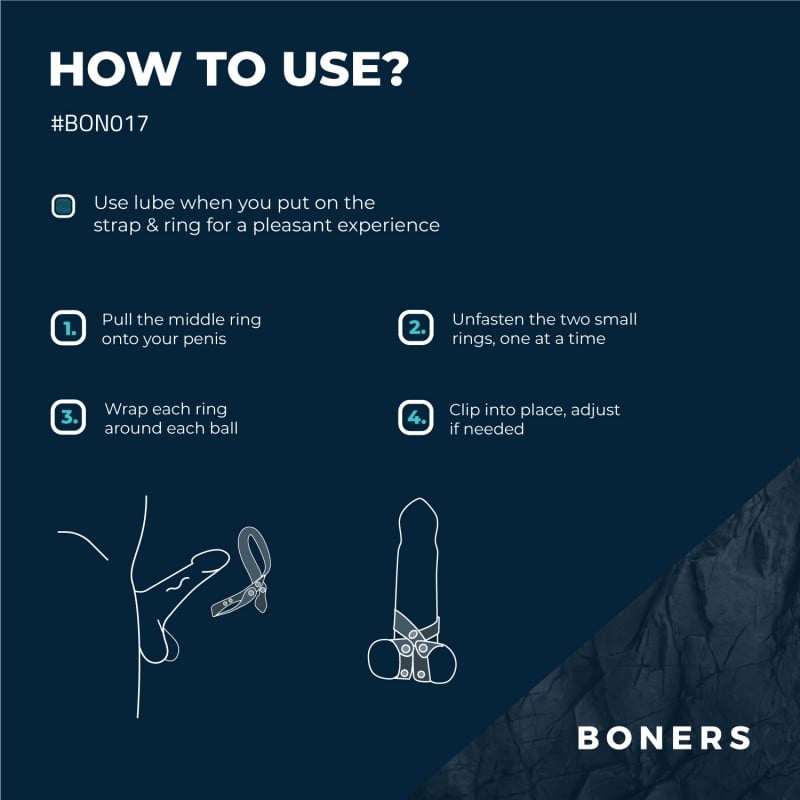 HOW TO USE?

#BON017

Use lube when you put on the strap & ring for a pleasant experience

1. Pull the middle ring onto your penis

2. Unfasten the two small rings, one at a time

3. Wrap each ring around each ball

4. Clip into place, adjust if needed

BONERS