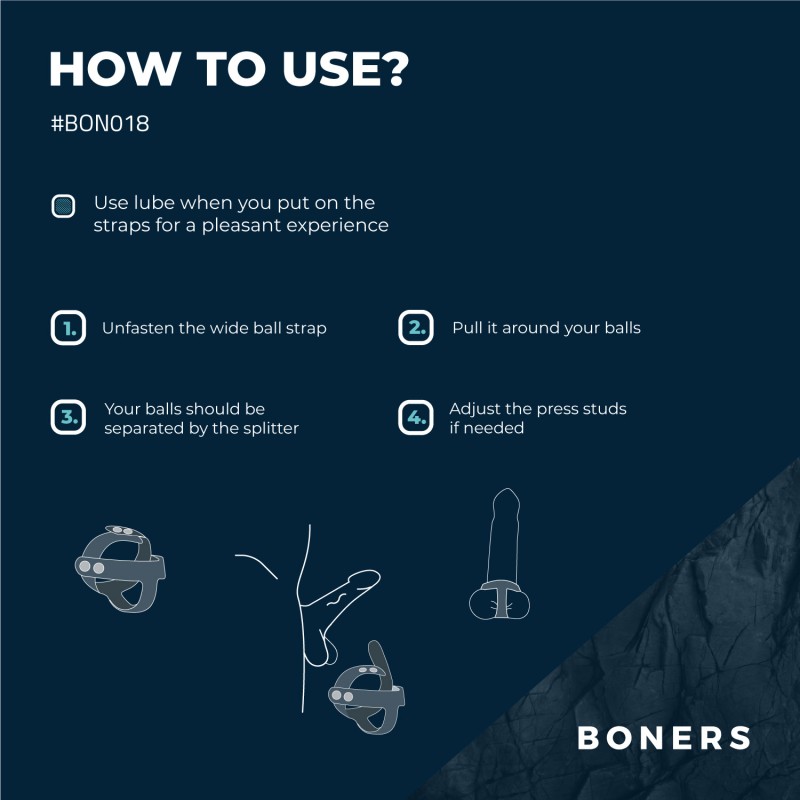 HOW TO USE?

#BON018

Use lube when you put on the straps for a pleasant experience

1. Unfasten the wide ball strap

2. Pull it around your balls

3. Your balls should be separated by the splitter

4. Adjust the press studs if needed

BONERS