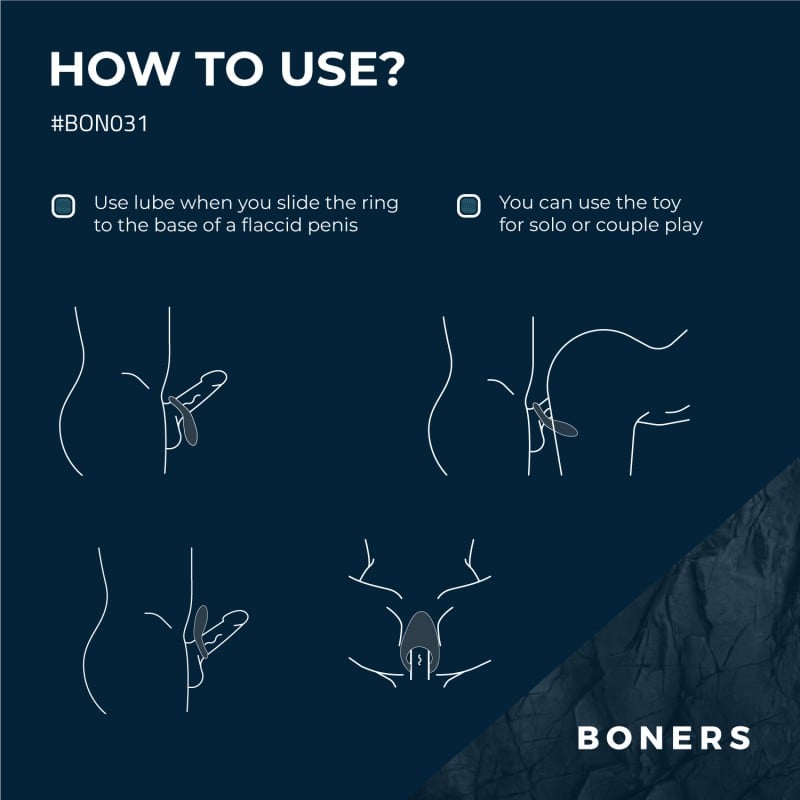 HOW TO USE?

#BON031

Use lube when you slide the ring to the base of a flaccid penis

You can use the toy for solo or couple play

BONERS