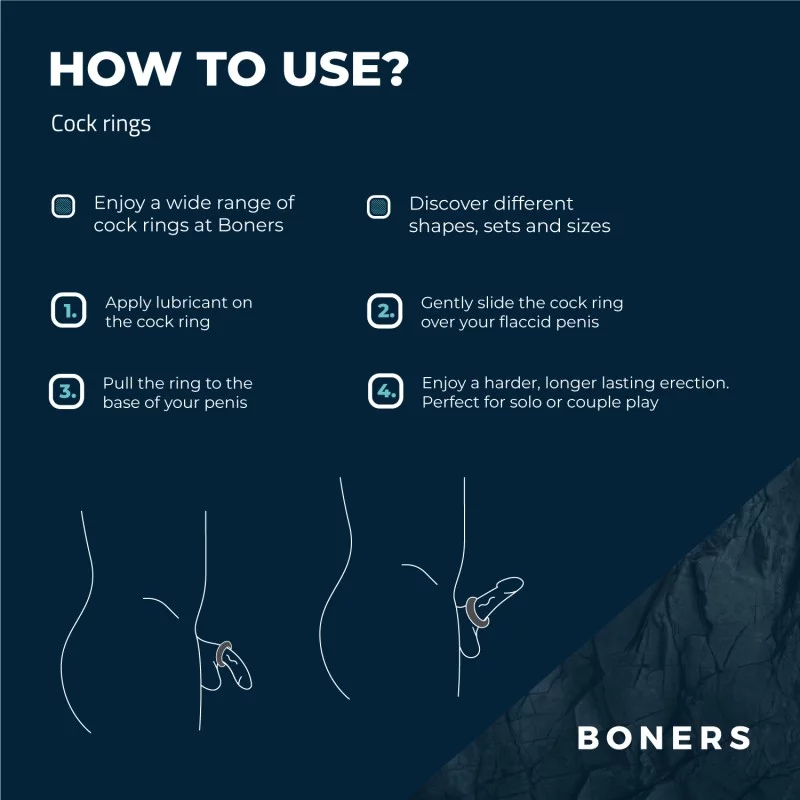 HOW TO USE?

Cock rings

Enjoy a wide range of cock rings at Boners

Discover different shapes, sets and sizes

1. Apply lubricant on the cock ring

2. Gently slide the cock ring over your flaccid penis

3. Pull the ring to the base of your penis

4. Enjoy a harder, longer lasting erection. Perfect for solo or couple play

BONERS