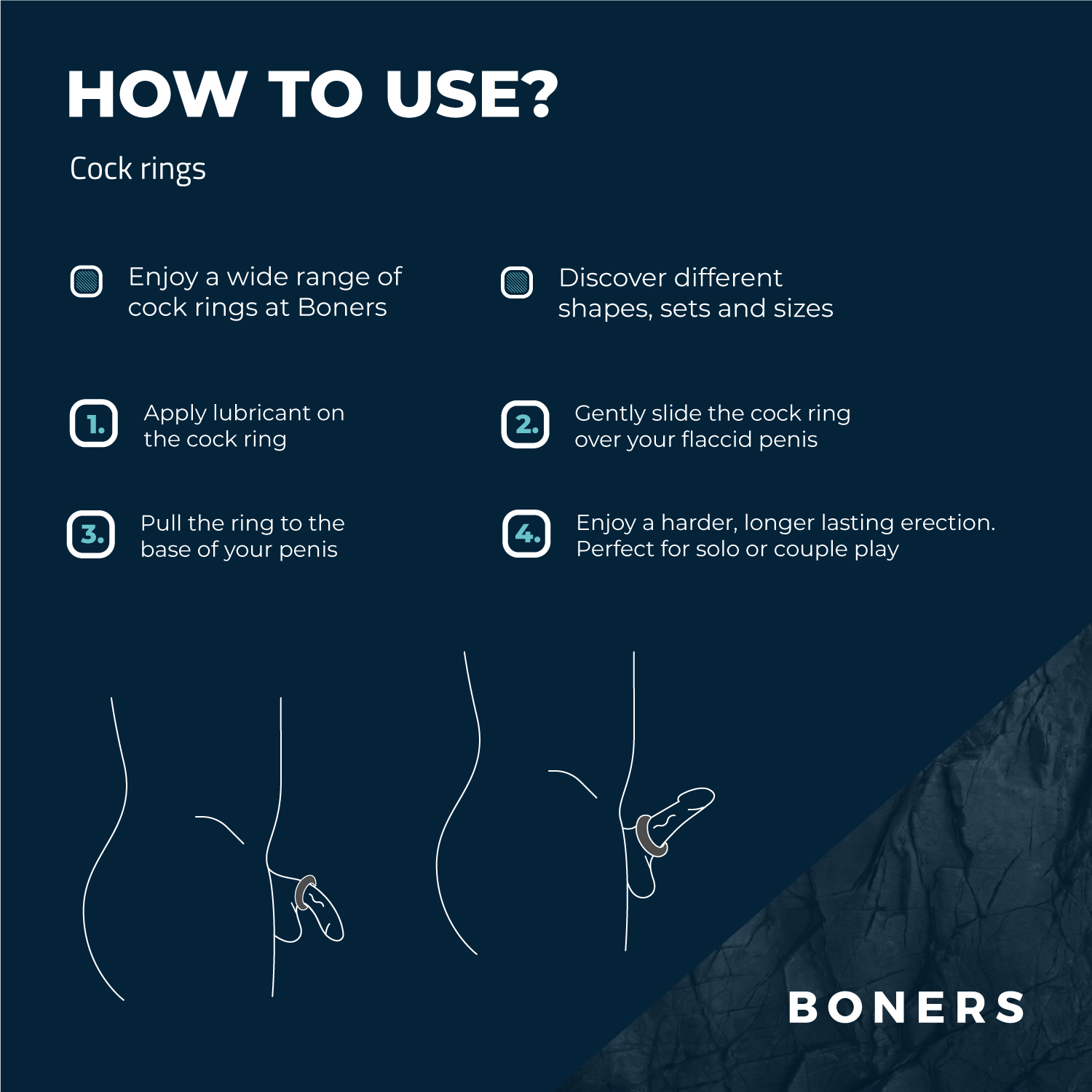 HOW TO USE?

Cock rings

Enjoy a wide range of cock rings at Boners

Discover different shapes, sets and sizes

1. Apply lubricant on the cock ring

2. Gently slide the cock ring over your flaccid penis

3. Pull the ring to the base of your penis

4. Enjoy a harder, longer lasting erection. Perfect for solo or couple play

BONERS