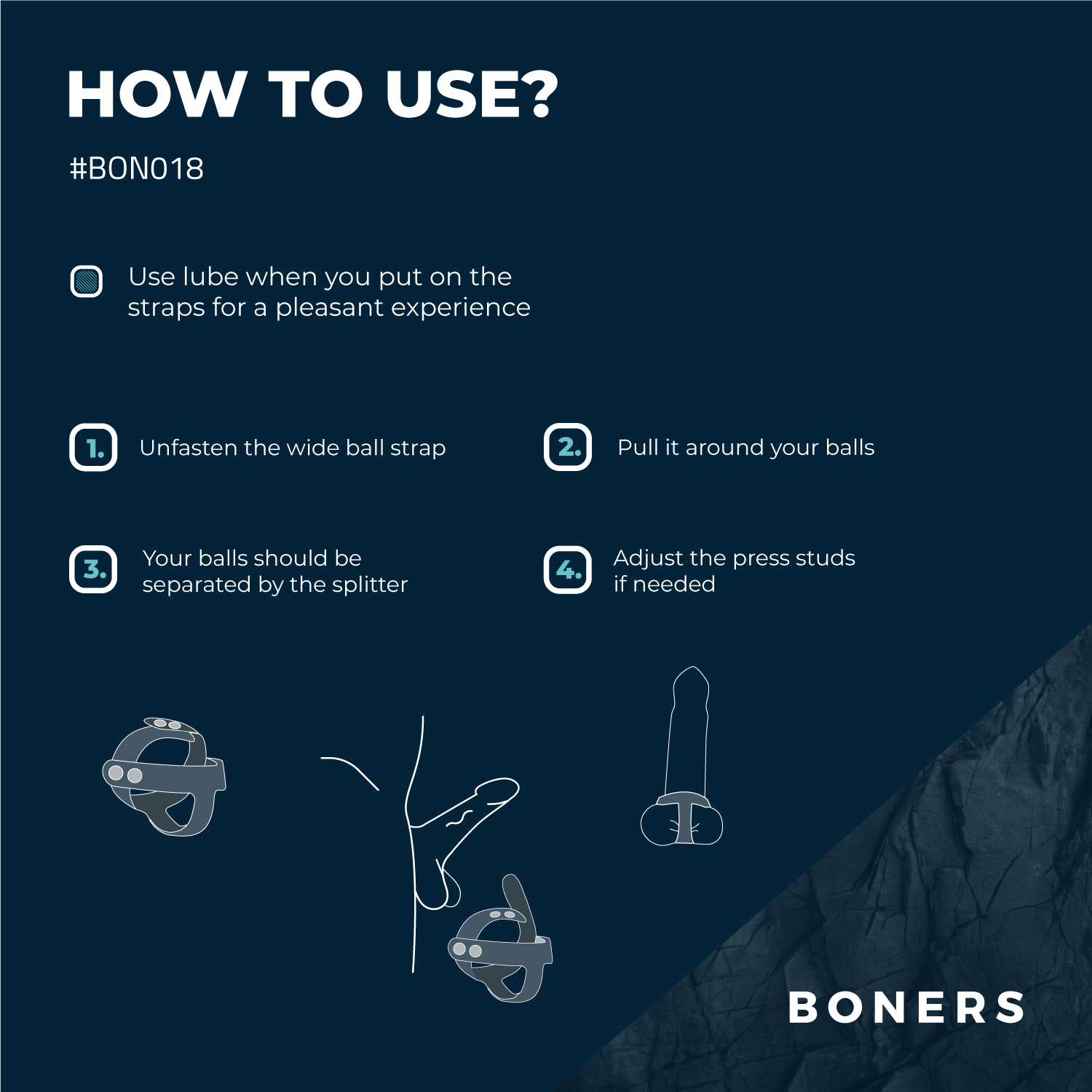 HOW TO USE?

#BON018

Use lube when you put on the straps for a pleasant experience

1. Unfasten the wide ball strap

2. Pull it around your balls

3. Your balls should be separated by the splitter

4. Adjust the press studs if needed

BONERS